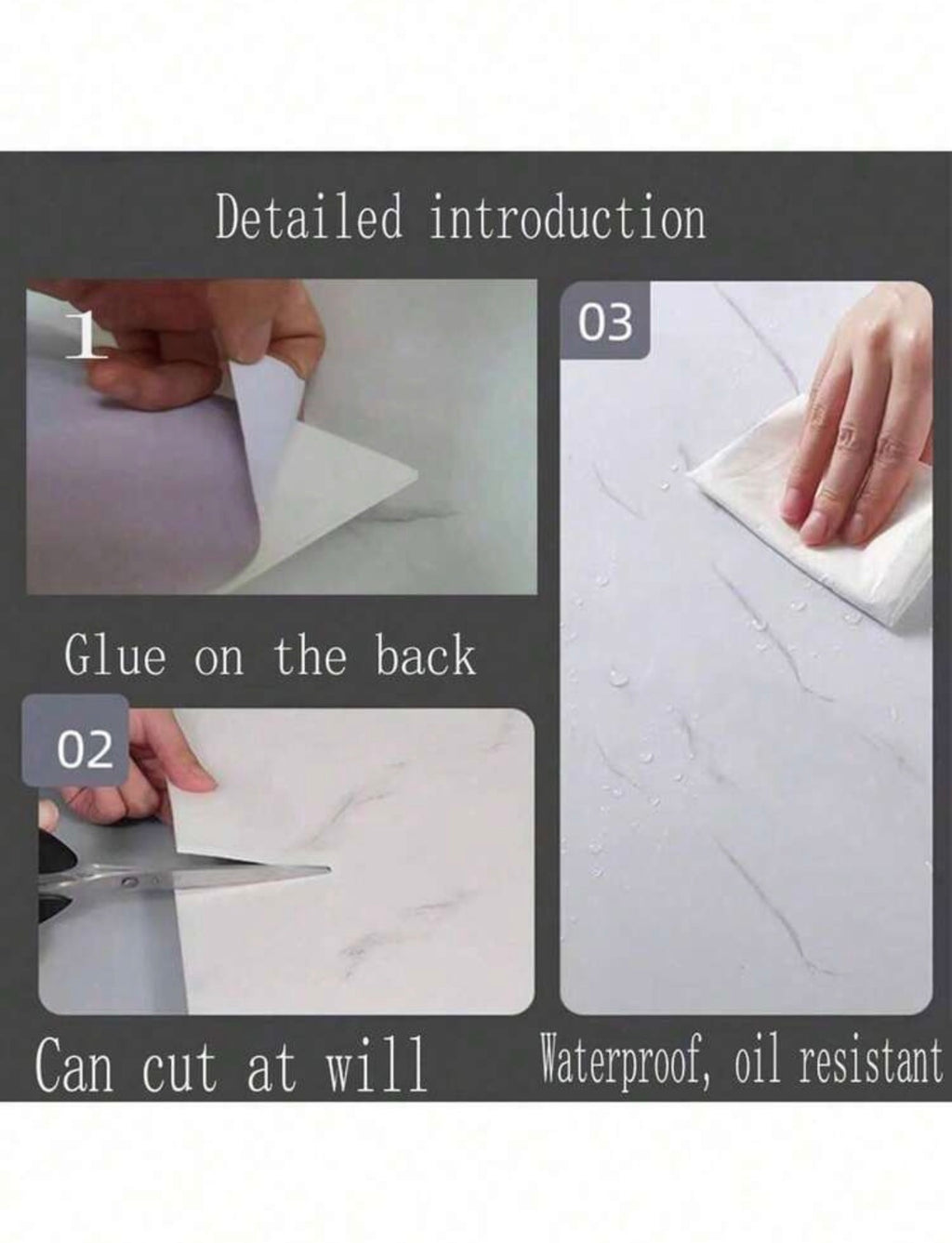 Detailed introduction

1

Glue on the back

02

Can cut at will

03

Waterproof, oil resistant