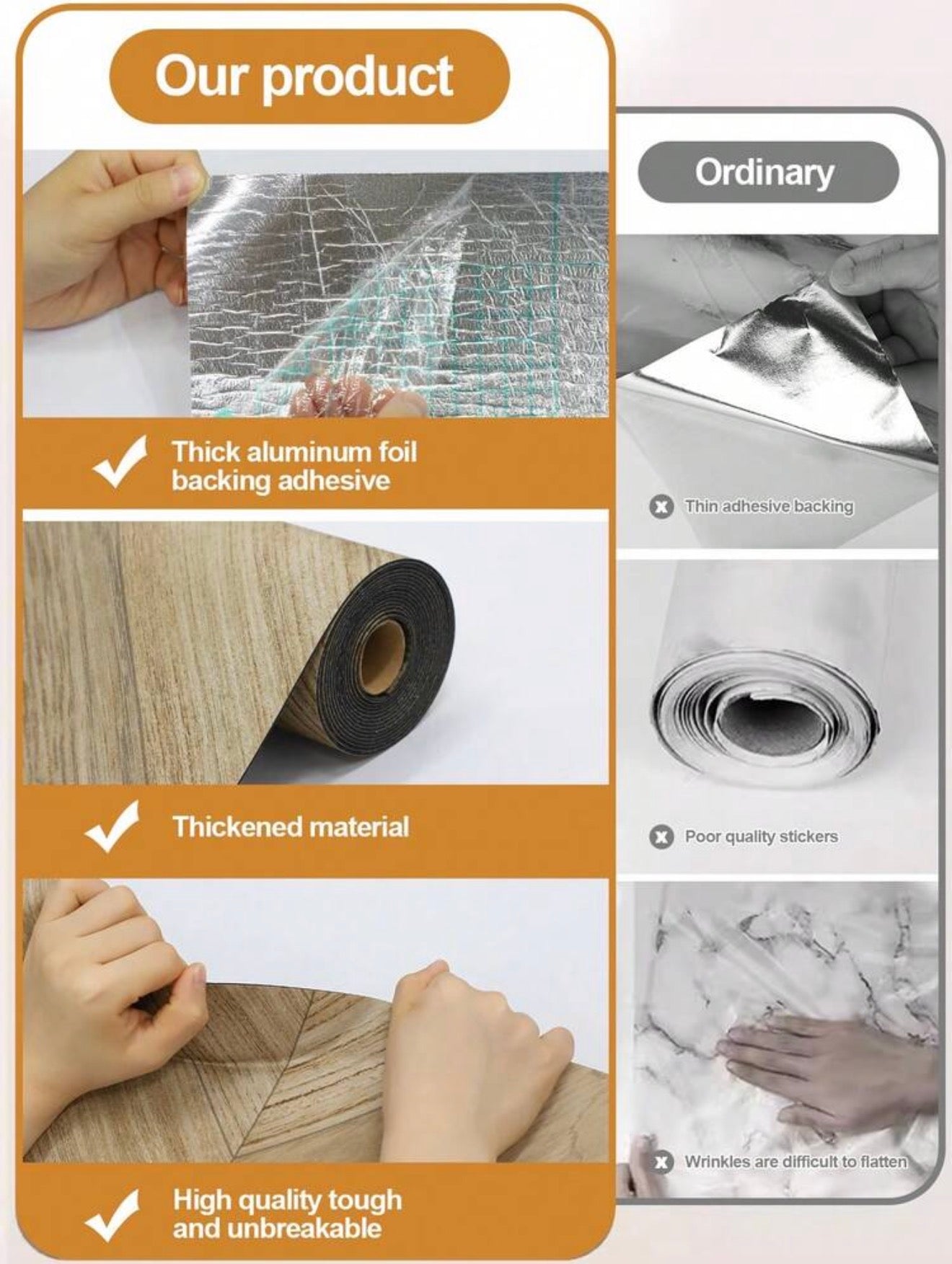 Our product

Thick aluminum foil backing adhesive

Thickened material

High quality tough and unbreakable

Ordinary

Thin adhesive backing

Poor quality stickers

Wrinkles are difficult to flatten