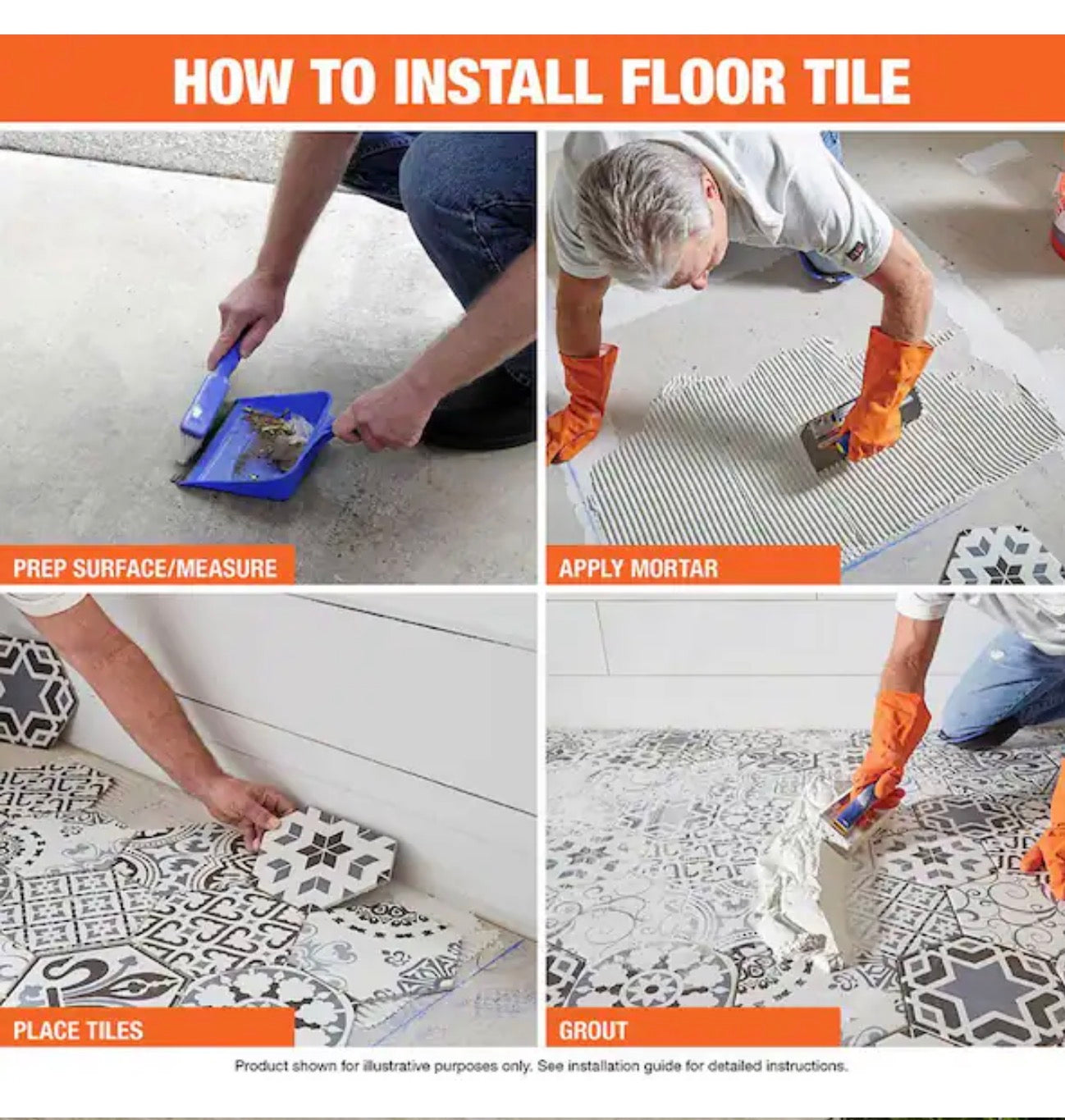 HOW TO INSTALL FLOOR TILE

PREP SURFACE/MEASURE

APPLY MORTAR

PLACE TILES

GROUT

Product shown for illustrative purposes only. See installation guide for detailed instructions.